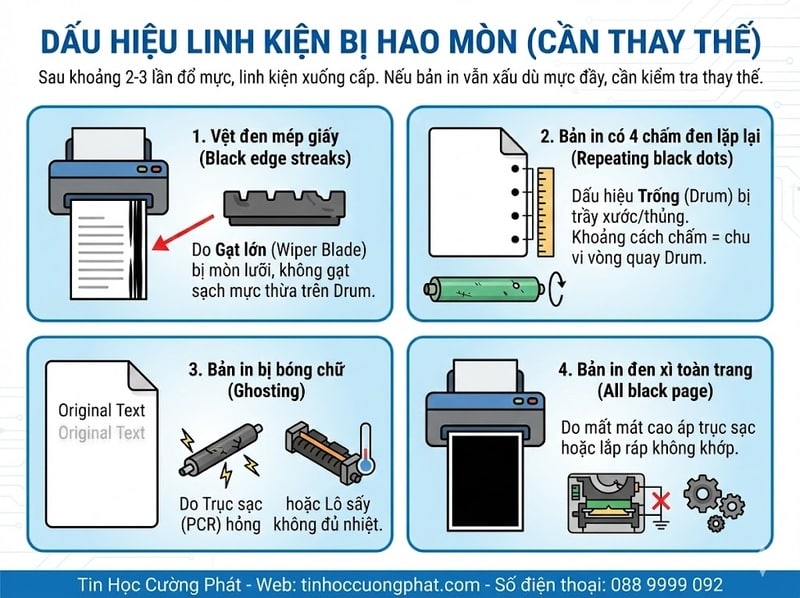 DẤU HIỆU LINH KIỆN BỊ HAO MÒN (CẦN THAY THẾ)

Sau khoảng 2-3 lần đổ mực, linh kiện xuống cấp. Nếu bản in vẫn xấu dù mực đầy, cần kiểm tra thay thế.

1. Vệt đen mép giấy
(Black edge streaks)

Do Gạt lớn (Wiper Blade) bị mòn lưỡi, không gạt sạch mực thừa trên Drum.

2. Bản in có 4 chấm đen lặp lại
(Repeating black dots)

Dấu hiệu Trống (Drum) bị trầy xước/thủng.
Khoảng cách chấm = chu vi vòng quay Drum.

3. Bản in bị bóng chữ
(Ghosting)

Original Text
Original Text

Do Trục sạc (PCR) hỏng

hoặc Lô sấy không đủ nhiệt.

4. Bản in đen xì toàn trang
(All black page)

Do mất mát cao áp trục sạc hoặc lắp ráp không khớp.

Tin Học Cường Phát - Web: tinhoccuongphat.com - Số điện thoại: 088 9999 092