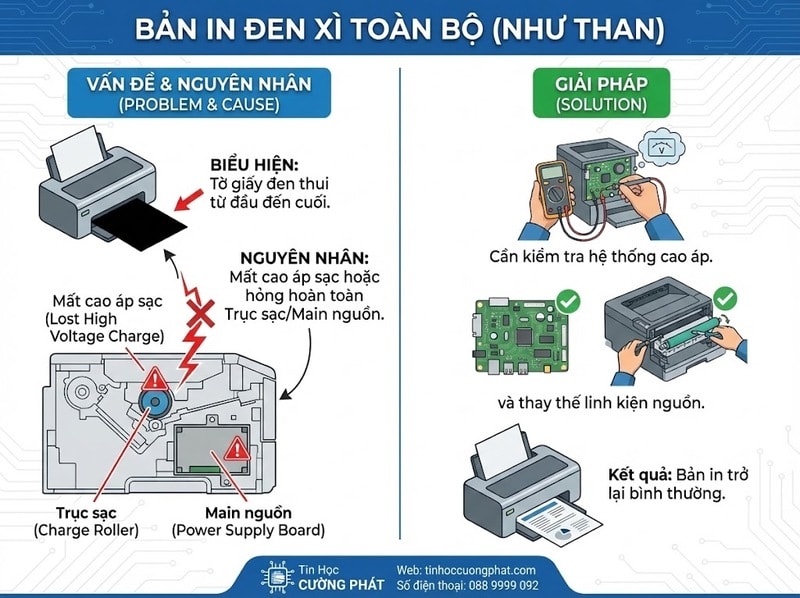 BẢN IN ĐEN XÌ TOÀN BỘ (NHƯ THAN)

VẤN ĐỀ & NGUYÊN NHÂN
(PROBLEM & CAUSE)

BIỂU HIỆN:
Tờ giấy đen thui từ đầu đến cuối.

NGUYÊN NHÂN:
Mất cao áp sạc hoặc hỏng hoàn toàn Trục sạc/Main nguồn.

Mất cao áp sạc
(Lost High Voltage Charge)

Trục sạc
(Charge Roller)

Main nguồn
(Power Supply Board)

GIẢI PHÁP
(SOLUTION)

V

Cần kiểm tra hệ thống cao áp.

và thay thế linh kiện nguồn.

Kết quả: Bản in trở lại bình thường.

Tin Học
CƯỜNG PHÁT

Web: tinhoccuongphat.com
Số điện thoại: 088 9999 092