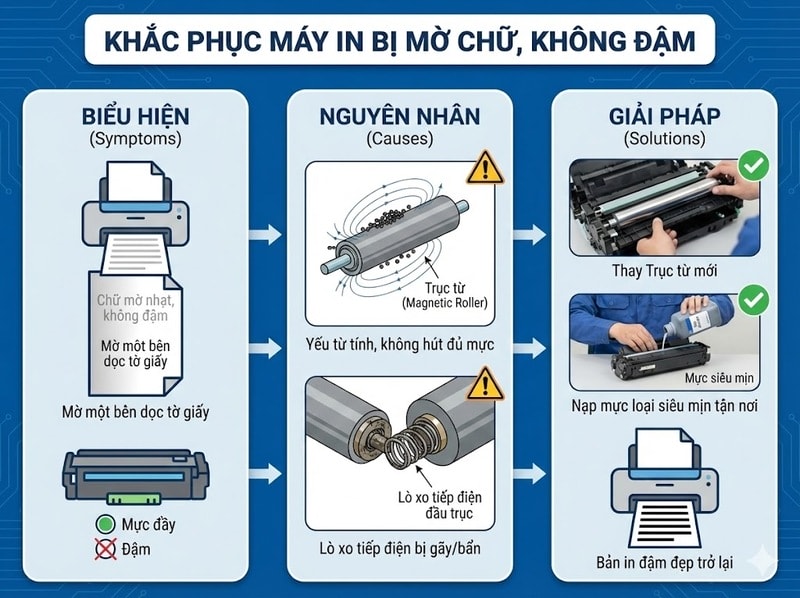 KHẮC PHỤC MÁY IN BỊ MỜ CHỮ, KHÔNG ĐẬM

BIỂU HIỆN
(Symptoms)

Chữ mờ nhạt, không đậm

Mờ một bên dọc tờ giấy

Mờ một bên dọc tờ giấy

Mực đầy
Đậm

NGUYÊN NHÂN
(Causes)

Trục từ
(Magnetic Roller)

Yếu từ tính, không hút đủ mực

Lò xo tiếp điện đầu trục

Lò xo tiếp điện bị gãy/bẩn

GIẢI PHÁP
(Solutions)

Thay Trục từ mới

Mực siêu mịn

Nạp mực loại siêu mịn tận nơi

Bản in đậm đẹp trở lại