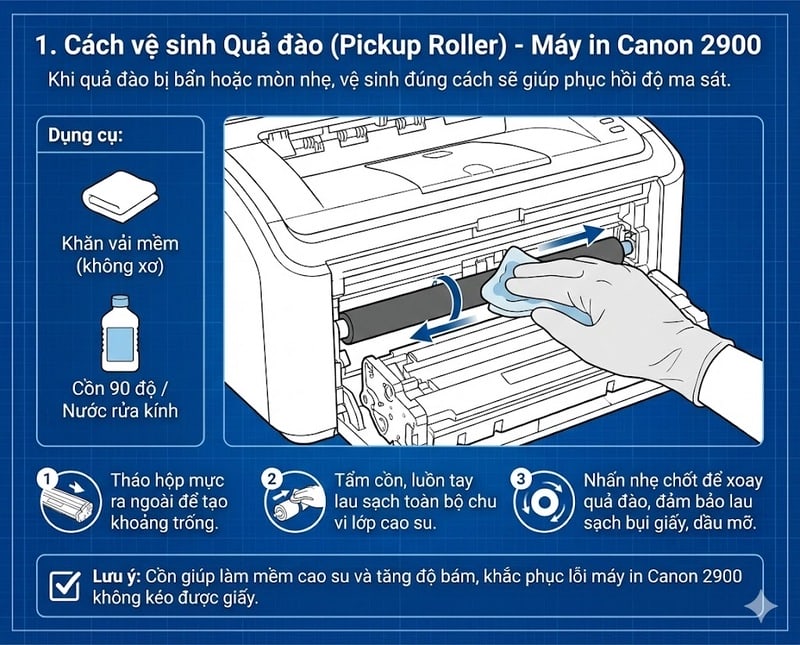 1. Cách vệ sinh Quả đào (Pickup Roller) - Máy in Canon 2900

Khi quả đào bị bẩn hoặc mòn nhẹ, vệ sinh đúng cách sẽ giúp phục hồi độ ma sát.

Dụng cụ:

Khăn vải mềm (không xơ)

Cồn 90 độ / Nước rửa kính

1 Tháo hộp mực ra ngoài để tạo khoảng trống.

2 Tẩm cồn, luồn tay lau sạch toàn bộ chu vi lớp cao su.

3 Nhấn nhẹ chốt để xoay quả đào, đảm bảo lau sạch bụi giấy, dầu mỡ.

Lưu ý: Cồn giúp làm mềm cao su và tăng độ bám, khắc phục lỗi máy in Canon 2900 không kéo được giấy.